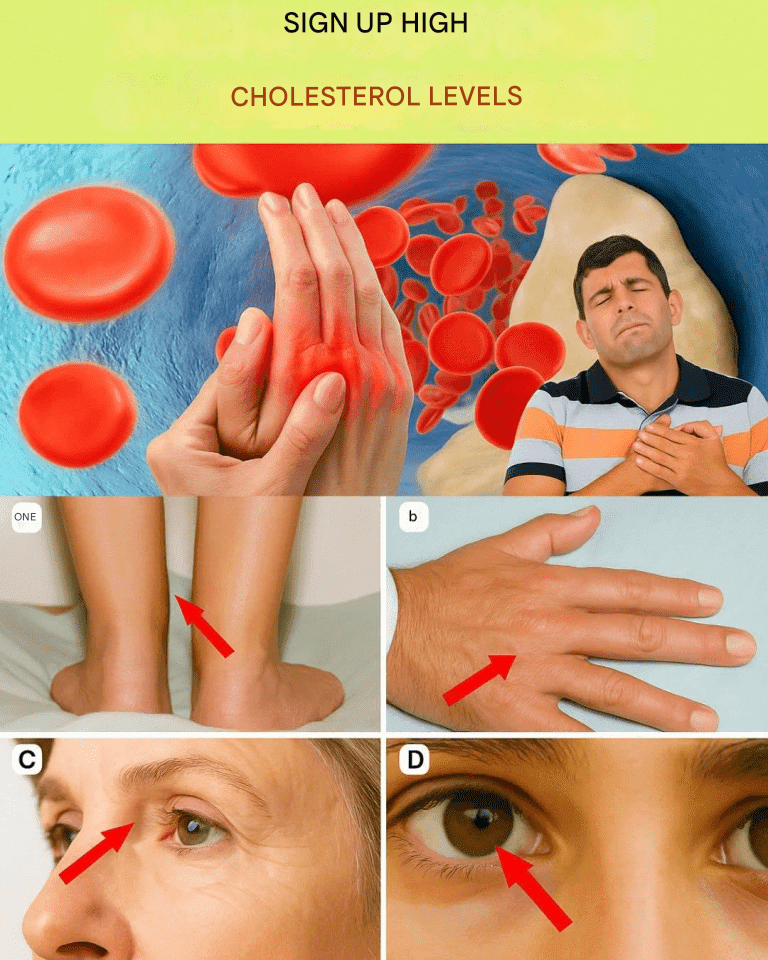 SIGN UP HIGH

CHOLESTEROL LEVELS

ONE

b

C

D